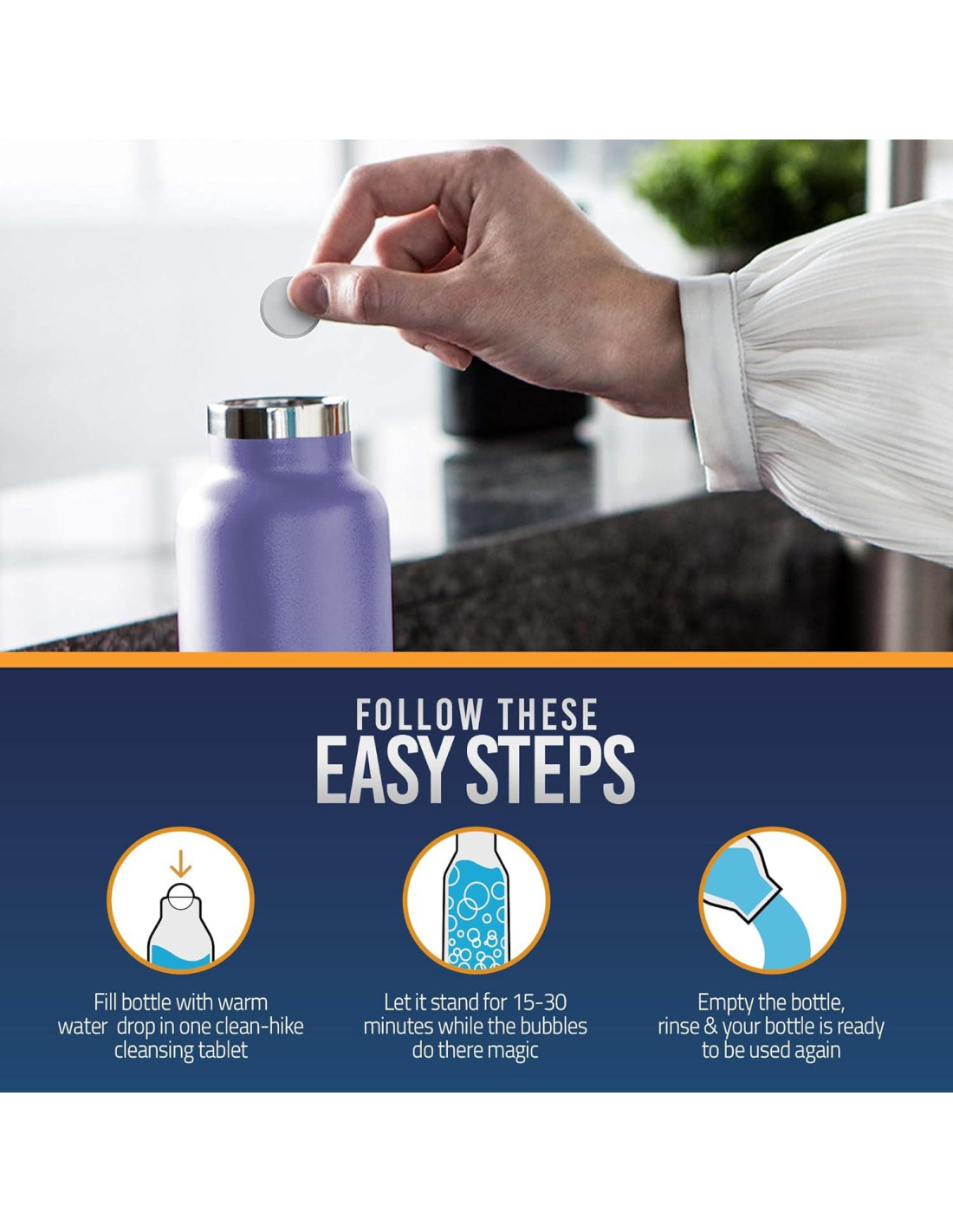 FOLLOW THESE
EASY STEPS

Fill bottle with warm water drop in one clean-hike cleansing tablet

Let it stand for 15-30 minutes while the bubbles do there magic

Empty the bottle, rinse & your bottle is ready to be used again