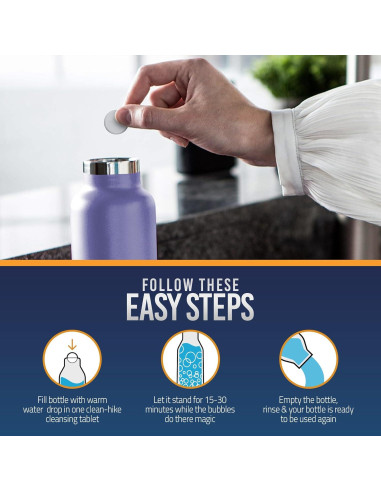 FOLLOW THESE
EASY STEPS

Fill bottle with warm water drop in one clean-hike cleansing tablet

Let it stand for 15-30 minutes while the bubbles do there magic

Empty the bottle, rinse & your bottle is ready to be used again