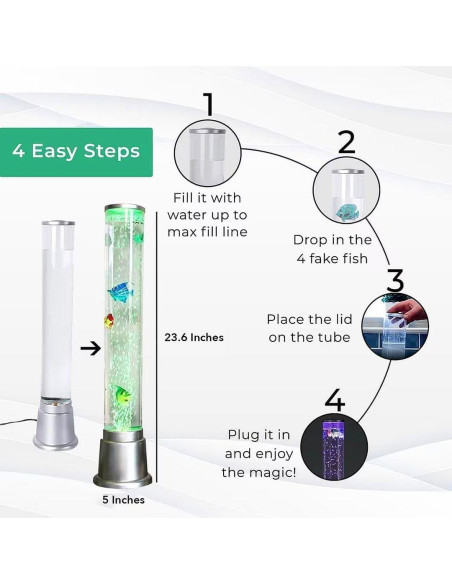 4 Easy Steps

1
Fill it with water up to max fill line

2
Drop in the 4 fake fish

3
Place the lid on the tube

4
Plug it in and enjoy the magic!

23.6 Inches

5 Inches