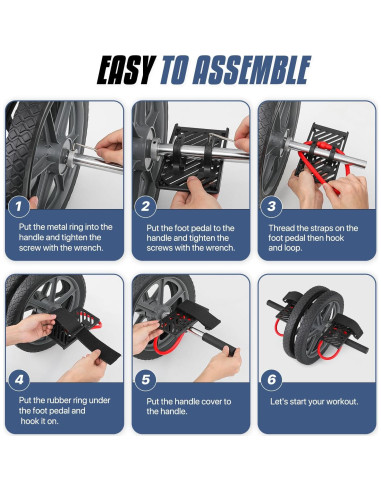 EASY TO ASSEMBLE

1
Put the metal ring into the handle and tighten the screw with the wrench.

2
Put the foot pedal to the handle and tighten the screws with the wrench.

3
Thread the straps on the foot pedal then hook and loop.

4
Put the rubber ring under the foot pedal and hook it on.

5
Put the handle cover to the handle.

6
Let's start your workout.