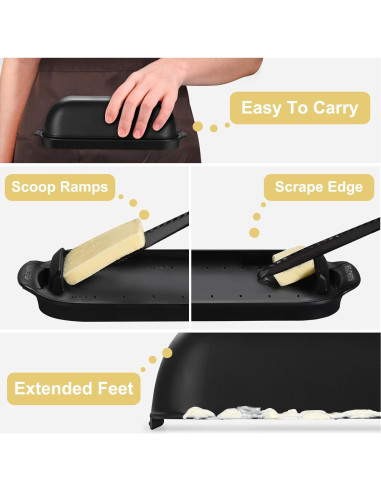 Easy To Carry

Scoop Ramps

Scrape Edge

Extended Feet