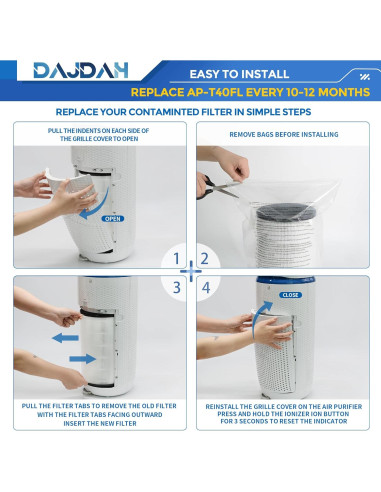 DAJDAH

EASY TO INSTALL

REPLACE AP-T40FL EVERY 10-12 MONTHS

REPLACE YOUR CONTAMINTED FILTER IN SIMPLE STEPS

PULL THE INDENTS ON EACH SIDE OF THE GRILLE COVER TO OPEN

OPEN

REMOVE BAGS BEFORE INSTALLING

1

2

3

4

CLOSE

PULL THE FILTER TABS TO REMOVE THE OLD FILTER WITH THE FILTER TABS FACING OUTWARD INSERT THE NEW FILTER

REINSTALL THE GRILLE COVER ON THE AIR PURIFIER PRESS AND HOLD THE IONIZER ION BUTTON FOR 3 SECONDS TO RESET THE INDICATOR