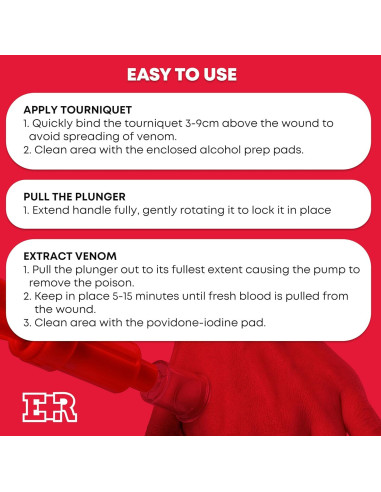 EASY TO USE

APPLY TOURNIQUET
1. Quickly bind the tourniquet 3-9cm above the wound to avoid spreading of venom.
2. Clean area with the enclosed alcohol prep pads.

PULL THE PLUNGER
1. Extend handle fully, gently rotating it to lock it in place

EXTRACT VENOM
1. Pull the plunger out to its fullest extent causing the pump to remove the poison.
2. Keep in place 5-15 minutes until fresh blood is pulled from the wound.
3. Clean area with the povidone-iodine pad.

E+R