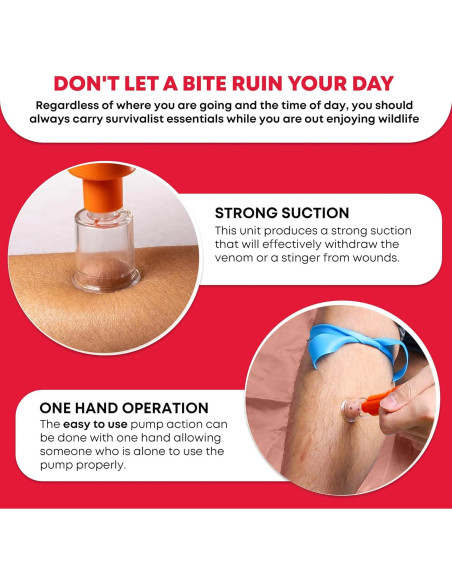 DON'T LET A BITE RUIN YOUR DAY

Regardless of where you are going and the time of day, you should always carry survivalist essentials while you are out enjoying wildlife

STRONG SUCTION

This unit produces a strong suction that will effectively withdraw the venom or a stinger from wounds.

ONE HAND OPERATION

The easy to use pump action can be done with one hand allowing someone who is alone to use the pump properly.