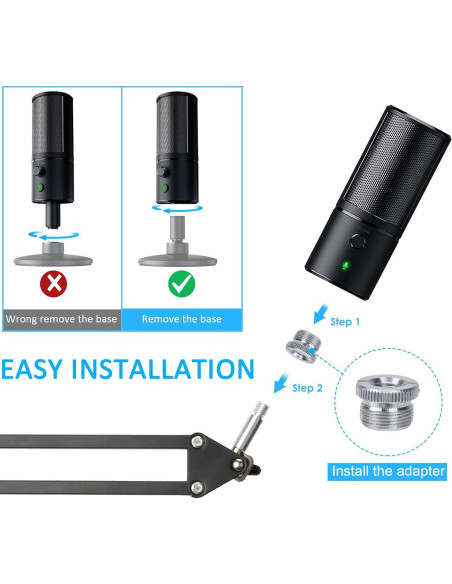 Wrong remove the base

Remove the base

EASY INSTALLATION

Step 1

Step 2

Install the adapter