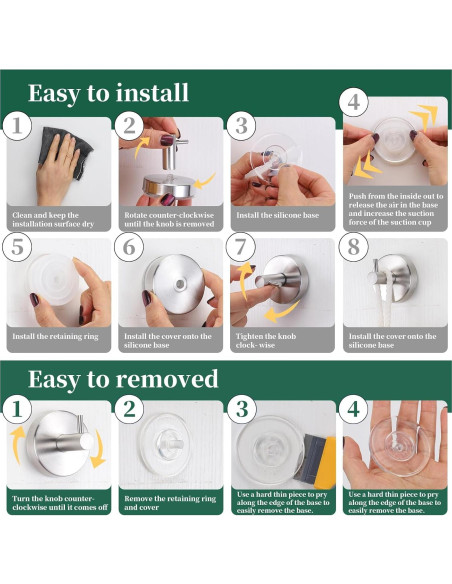 Easy to install

1
Clean and keep the installation surface dry

2
Rotate counter-clockwise until the knob is removed

3
Install the silicone base

4
Push from the inside out to release the air in the base and increase the suction force of the suction cup

5
Install the retaining ring

6
Install the cover onto the silicone base

7
Tighten the knob clock- wise

8
Install the cover onto the silicone base

Easy to removed

1
Turn the knob counter-clockwise until it comes off

2
Remove the retaining ring and cover

3
Use a hard thin piece to pry along the edge of the base to easily remove the base.

4
Use a hard thin piece to pry along the edge of the base to easily remove the base.