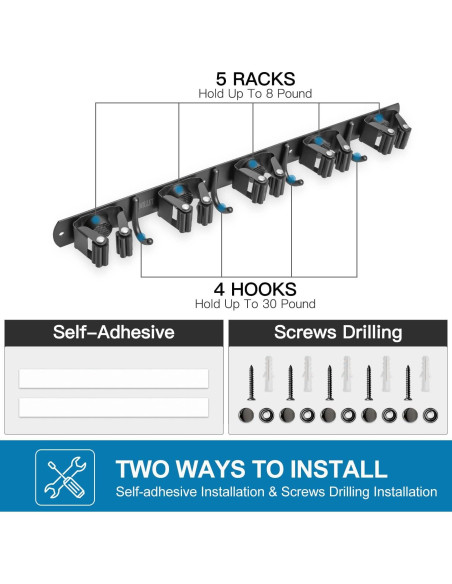 5 RACKS
Hold Up To 8 Pound

4 HOOKS
Hold Up To 30 Pound

Self-Adhesive

Screws Drilling

TWO WAYS TO INSTALL
Self-adhesive Installation & Screws Drilling Installation