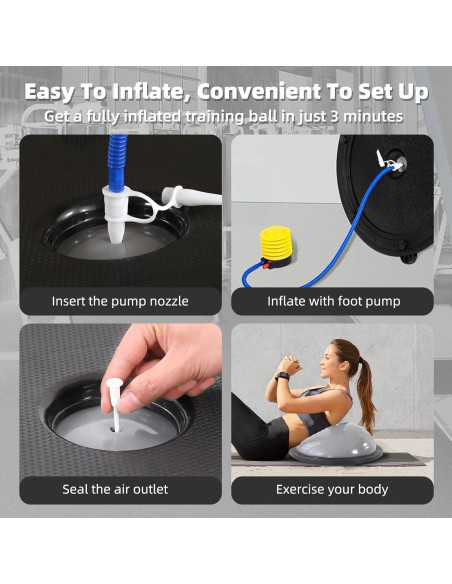 Easy To Inflate, Convenient To Set Up
Get a fully inflated training ball in just 3 minutes

Insert the pump nozzle

Inflate with foot pump

Seal the air outlet

Exercise your body