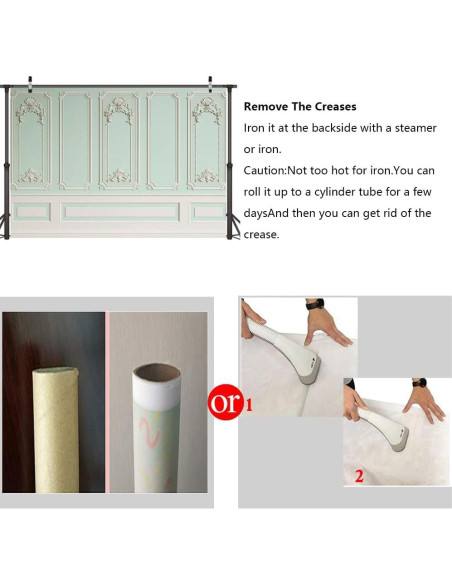 Remove The Creases
Iron it at the backside with a steamer or iron.
Caution:Not too hot for iron.You can roll it up to a cylinder tube for a few daysAnd then you can get rid of the crease.

or

1

2