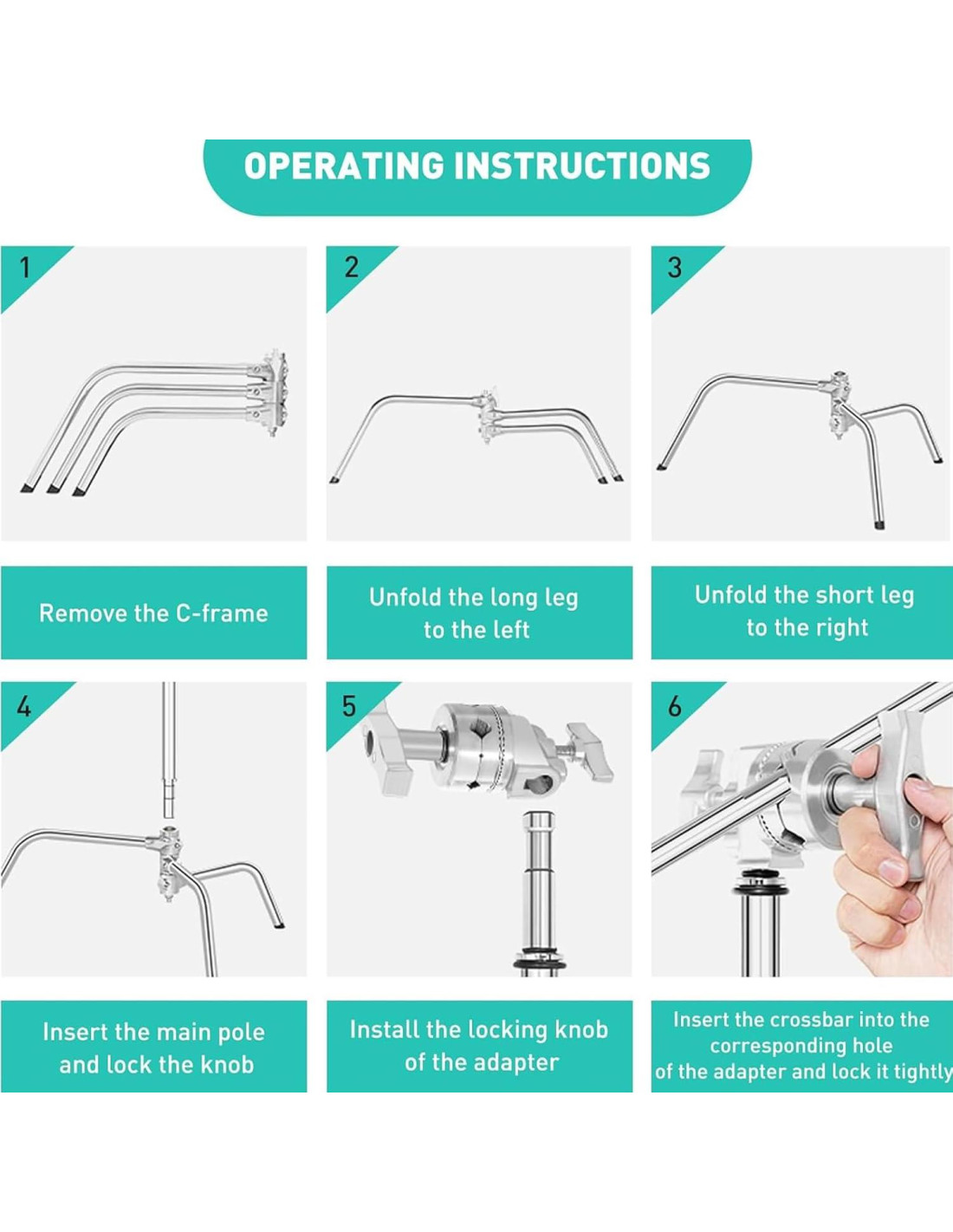 OPERATING INSTRUCTIONS

1

Remove the C-frame

2

Unfold the long leg to the left

3

Unfold the short leg to the right

4

Insert the main pole and lock the knob

5

Install the locking knob of the adapter

6

Insert the crossbar into the corresponding hole of the adapter and lock it tightly