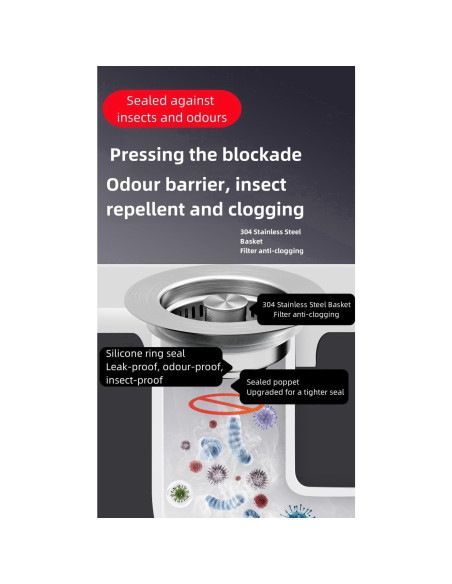 Sealed against insects and odours

Pressing the blockade

Odour barrier, insect repellent and clogging

304 Stainless Steel Basket
Filter anti-clogging

304 Stainless Steel Basket
Filter anti-clogging

Silicone ring seal
Leak-proof, odour-proof, insect-proof

Sealed poppet
Upgraded for a tighter seal