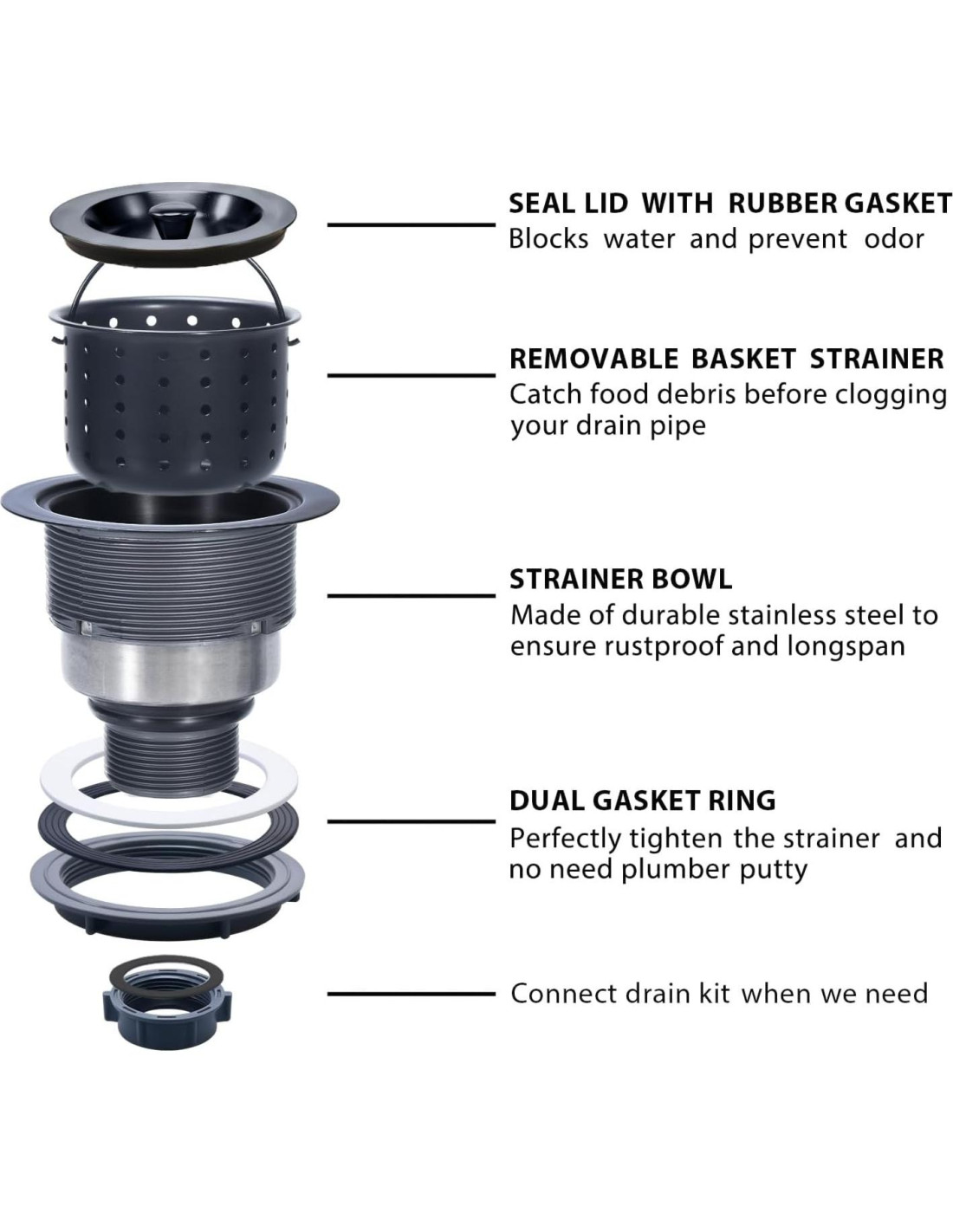 SEAL LID WITH RUBBER GASKET
Blocks water and prevent odor

REMOVABLE BASKET STRAINER
Catch food debris before clogging your drain pipe

STRAINER BOWL
Made of durable stainless steel to ensure rustproof and longspan

DUAL GASKET RING
Perfectly tighten the strainer and no need plumber putty

Connect drain kit when we need