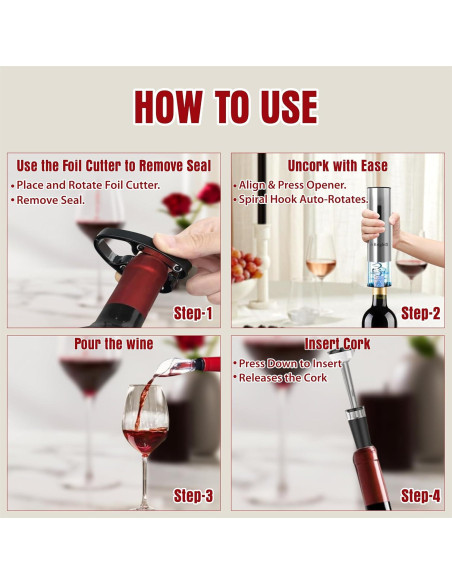 HOW TO USE

Use the Foil Cutter to Remove Seal
• Place and Rotate Foil Cutter.
• Remove Seal.

Step-1

Uncork with Ease
• Align & Press Opener.
• Spiral Hook Auto-Rotates.

Step-2

Pour the wine

Step-3

Insert Cork
• Press Down to Insert
• Releases the Cork

Step-4