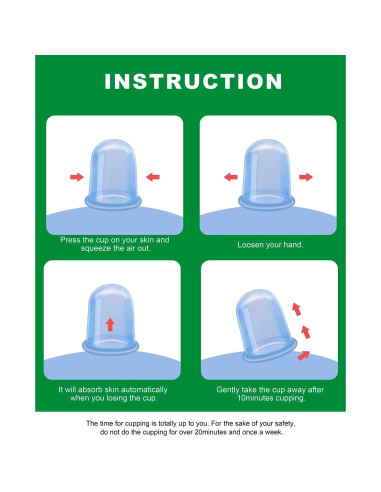 INSTRUCTION

Press the cup on your skin and squeeze the air out.

Loosen your hand.

It will absorb skin automatically when you losing the cup.

Gently take the cup away after 10minutes cupping.

The time for cupping is totally up to you. For the sake of your safety, do not do the cupping for over 20minutes and once a week.