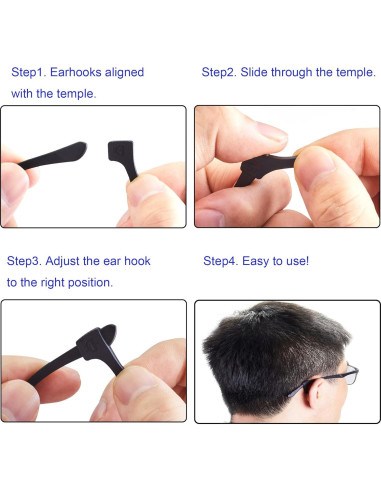 Step1. Earhooks aligned with the temple.

Step2. Slide through the temple.

Step3. Adjust the ear hook to the right position.

Step4. Easy to use!