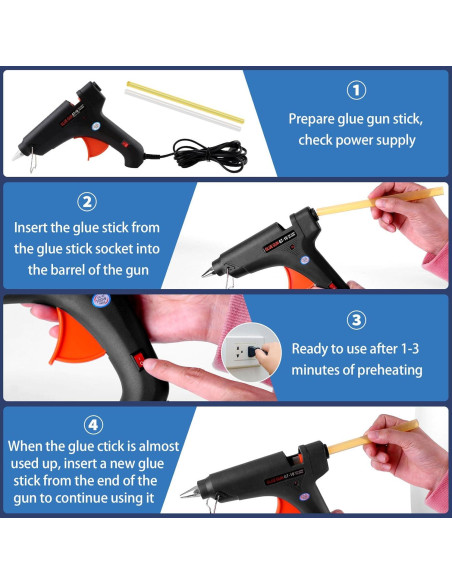 ①
Prepare glue gun stick, check power supply

②
Insert the glue stick from the glue stick socket into the barrel of the gun

③
Ready to use after 1-3 minutes of preheating

④
When the glue ctick is almost used up, insert a new glue stick from the end of the gun to continue using it