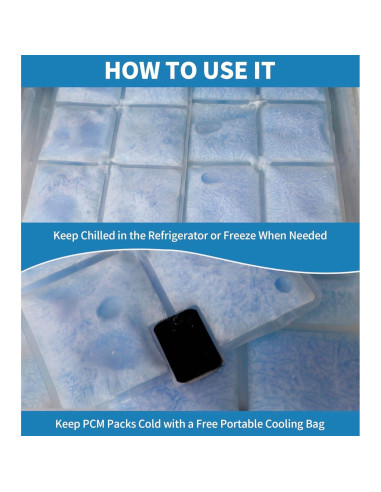 HOW TO USE IT

Keep Chilled in the Refrigerator or Freeze When Needed

Keep PCM Packs Cold with a Free Portable Cooling Bag