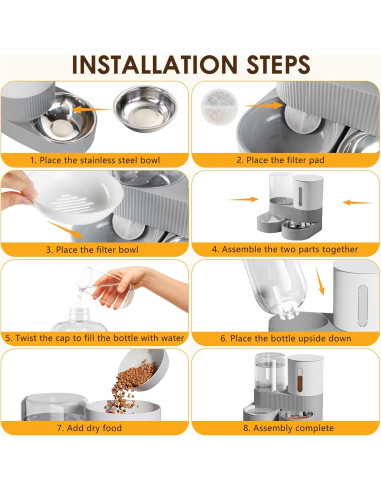 INSTALLATION STEPS

1. Place the stainless steel bowl

2. Place the filter pad

3. Place the filter bowl

4. Assemble the two parts together

5. Twist the cap to fill the bottle with water

6. Place the bottle upside down

7. Add dry food

8. Assembly complete