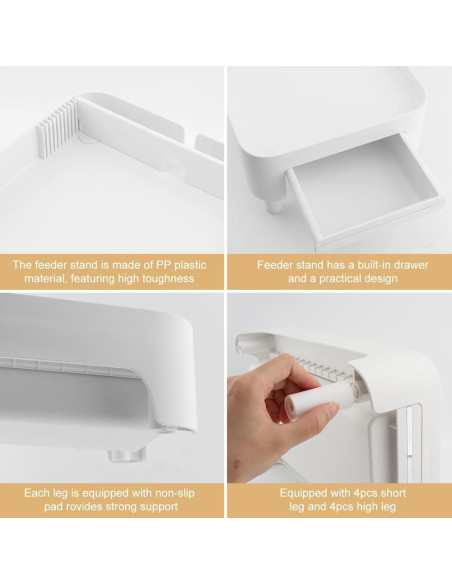 The feeder stand is made of PP plastic material, featuring high toughness

Feeder stand has a built-in drawer and a practical design

Each leg is equipped with non-slip pad rovides strong support

Equipped with 4pcs short leg and 4pcs high leg