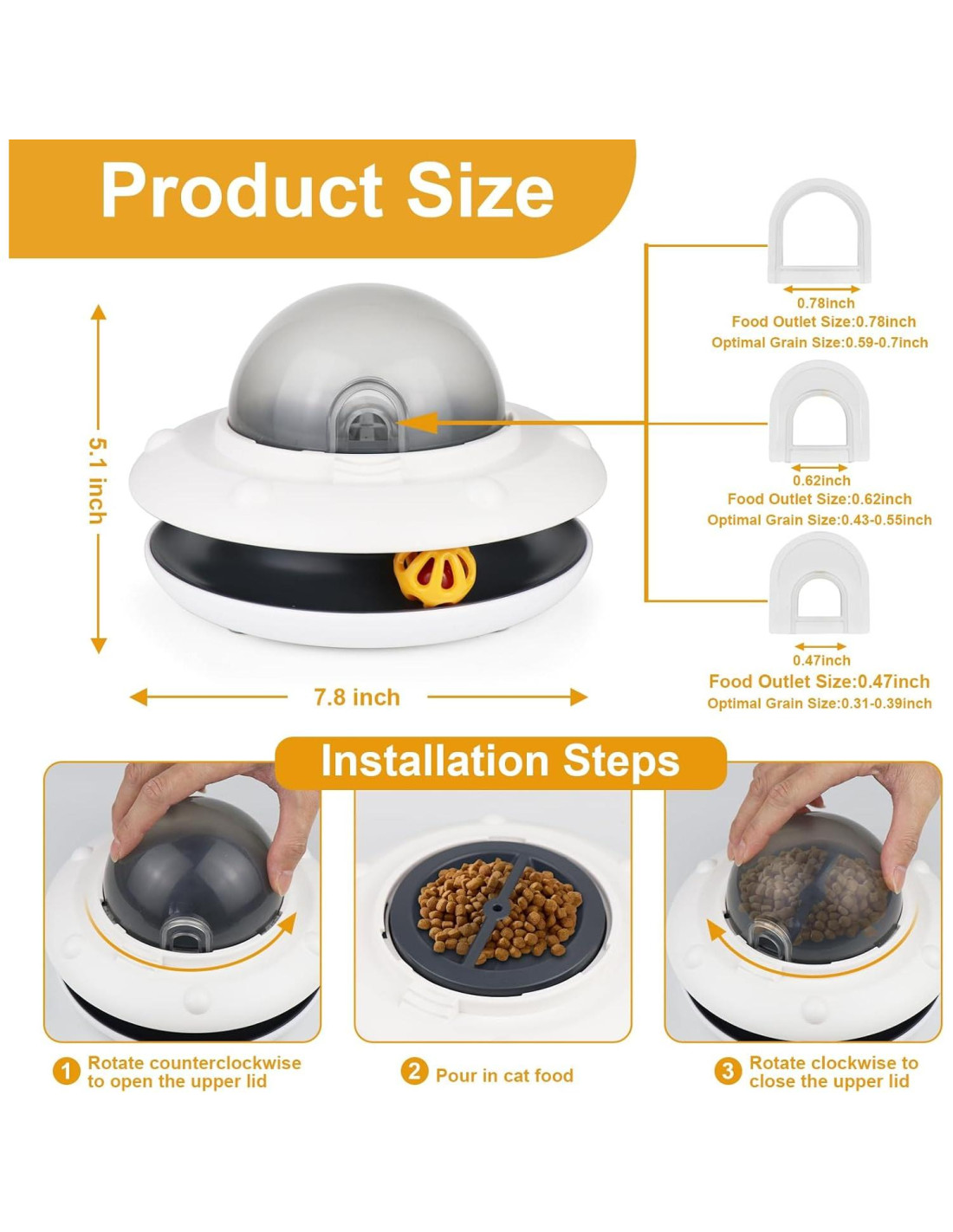 Product Size

5.1 inch

7.8 inch

0.78inch
Food Outlet Size:0.78inch
Optimal Grain Size:0.59-0.7inch

0.62inch
Food Outlet Size:0.62inch
Optimal Grain Size:0.43-0.55inch

0.47inch
Food Outlet Size:0.47inch
Optimal Grain Size:0.31-0.39inch

Installation Steps

1 Rotate counterclockwise to open the upper lid

2 Pour in cat food

3 Rotate clockwise to close the upper lid