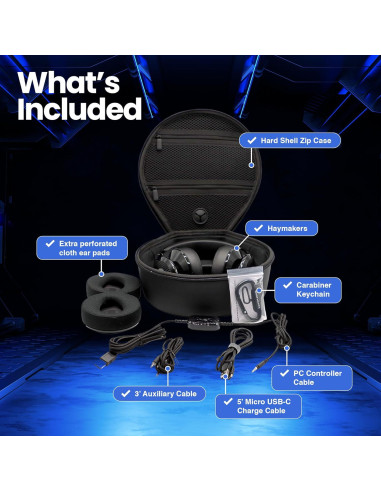 What's Included

Hard Shell Zip Case

Haymakers

Extra perforated cloth ear pads

Carabiner Keychain

PC Controller Cable

3' Auxiliary Cable

5' Micro USB-C Charge Cable