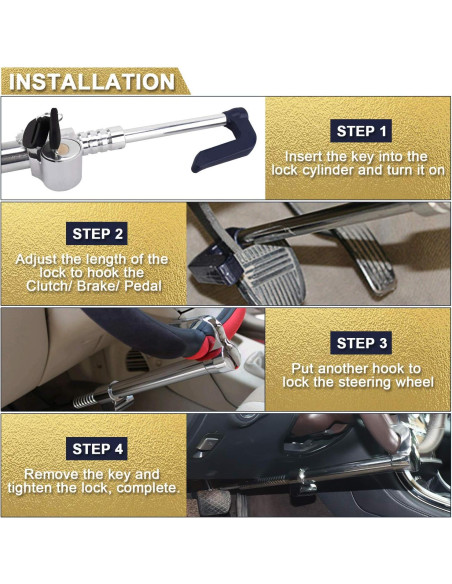 INSTALLATION

STEP 1

Insert the key into the lock cylinder and turn it on

STEP 2

Adjust the length of the lock to hook the Clutch/ Brake/ Pedal

STEP 3

Put another hook to lock the steering wheel

STEP 4

Remove the key and tighten the lock, complete.