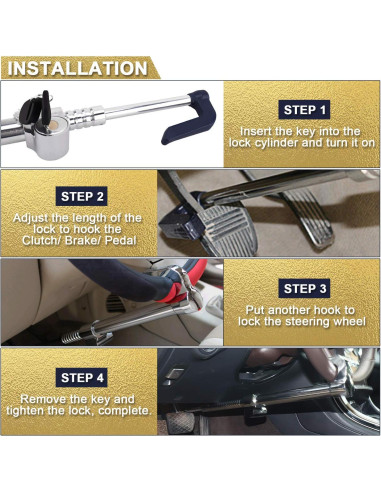 INSTALLATION

STEP 1

Insert the key into the lock cylinder and turn it on

STEP 2

Adjust the length of the lock to hook the Clutch/ Brake/ Pedal

STEP 3

Put another hook to lock the steering wheel

STEP 4

Remove the key and tighten the lock, complete.