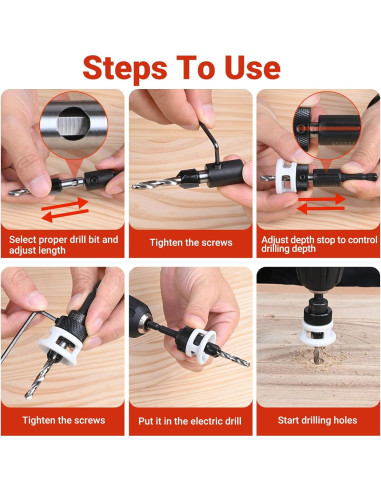 Steps To Use

Select proper drill bit and adjust length

Tighten the screws

Adjust depth stop to control drilling depth

Tighten the screws

Put it in the electric drill

Start drilling holes