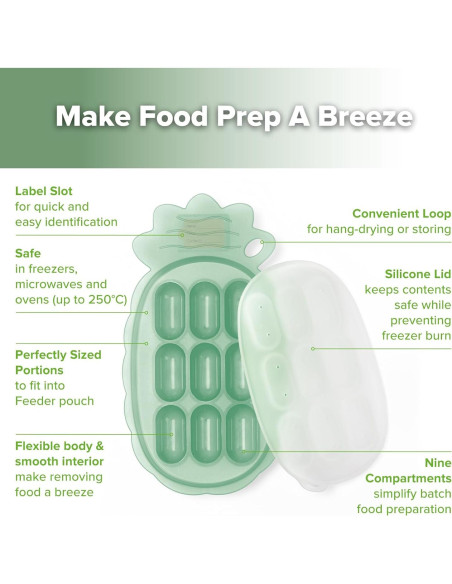 Make Food Prep A Breeze

Label Slot
for quick and easy identification

Safe
in freezers, microwaves and ovens (up to 250°C)

Perfectly Sized Portions
to fit into Feeder pouch

Flexible body & smooth interior
make removing food a breeze

Convenient Loop
for hang-drying or storing

Silicone Lid
keeps contents safe while preventing freezer burn

Nine Compartments
simplify batch food preparation