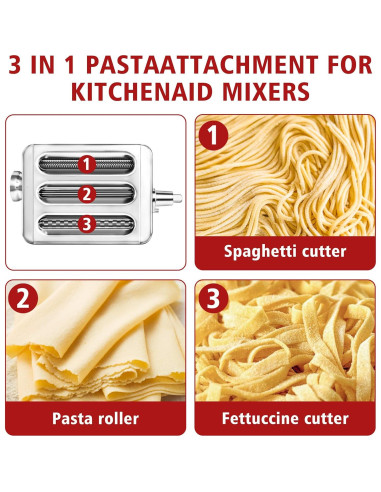 3 IN 1 PASTAATTACHMENT FOR KITCHENAID MIXERS

1

2

3

1

Spaghetti cutter

2

Pasta roller

3

Fettuccine cutter