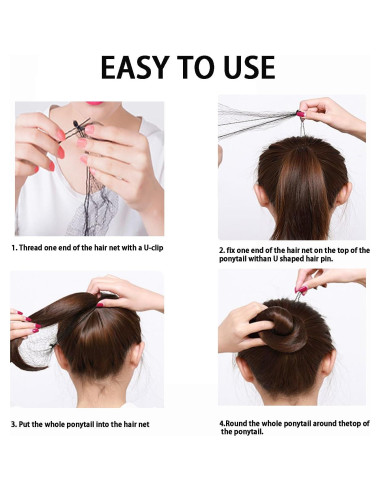 EASY TO USE

1. Thread one end of the hair net with a U-clip

2. fix one end of the hair net on the top of the ponytail withan U shaped hair pin.

3. Put the whole ponytail into the hair net

4.Round the whole ponytail around thetop of the ponytail.