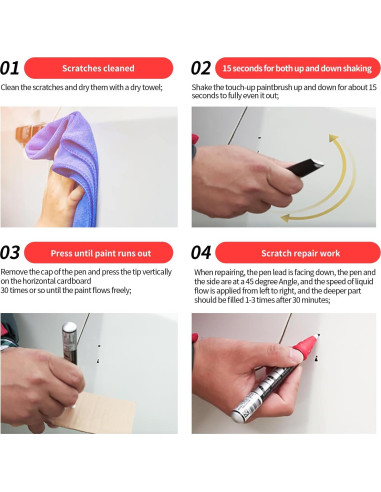 01 Scratches cleaned

Clean the scratches and dry them with a dry towel;

02 15 seconds for both up and down shaking

Shake the touch-up paintbrush up and down for about 15 seconds to fully even it out;

03 Press until paint runs out

Remove the cap of the pen and press the tip vertically on the horizontal cardboard
30 times or so until the paint flows freely;

04 Scratch repair work

When repairing, the pen lead is facing down, the pen and the side are at a 45 degree Angle, and the speed of liquid flow is applied from left to right, and the deeper part should be filled 1-3 times after 30 minutes;