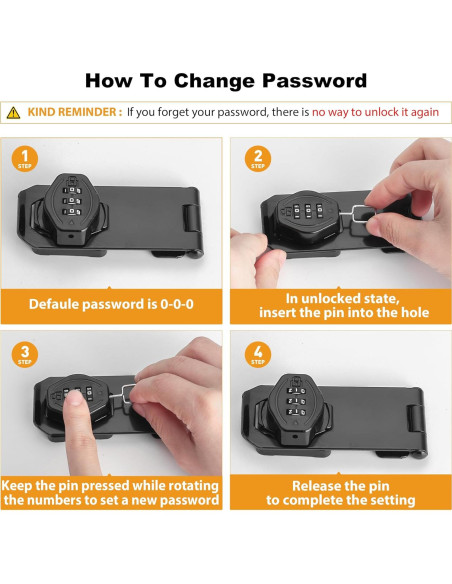 How To Change Password

KIND REMINDER : If you forget your password, there is no way to unlock it again

1
STEP

Defaule password is 0-0-0

2
STEP

In unlocked state, insert the pin into the hole

3
STEP

Keep the pin pressed while rotating the numbers to set a new password

4
STEP

Release the pin to complete the setting