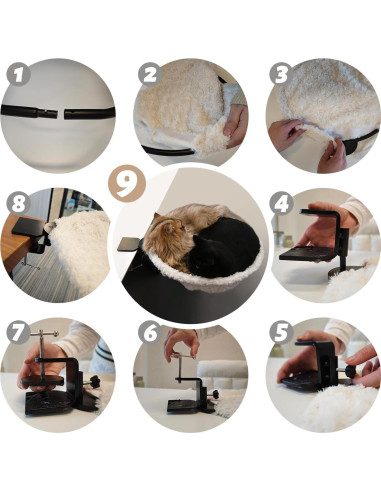 1
2
3
8
9
4
7
6
5