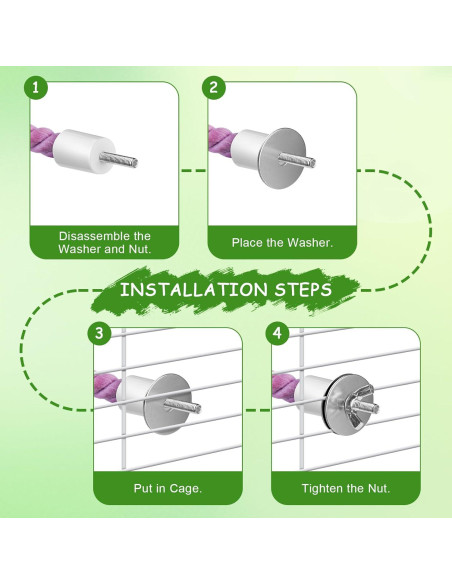 1

Disassemble the Washer and Nut.

2

Place the Washer.

INSTALLATION STEPS

3

Put in Cage.

4

Tighten the Nut.