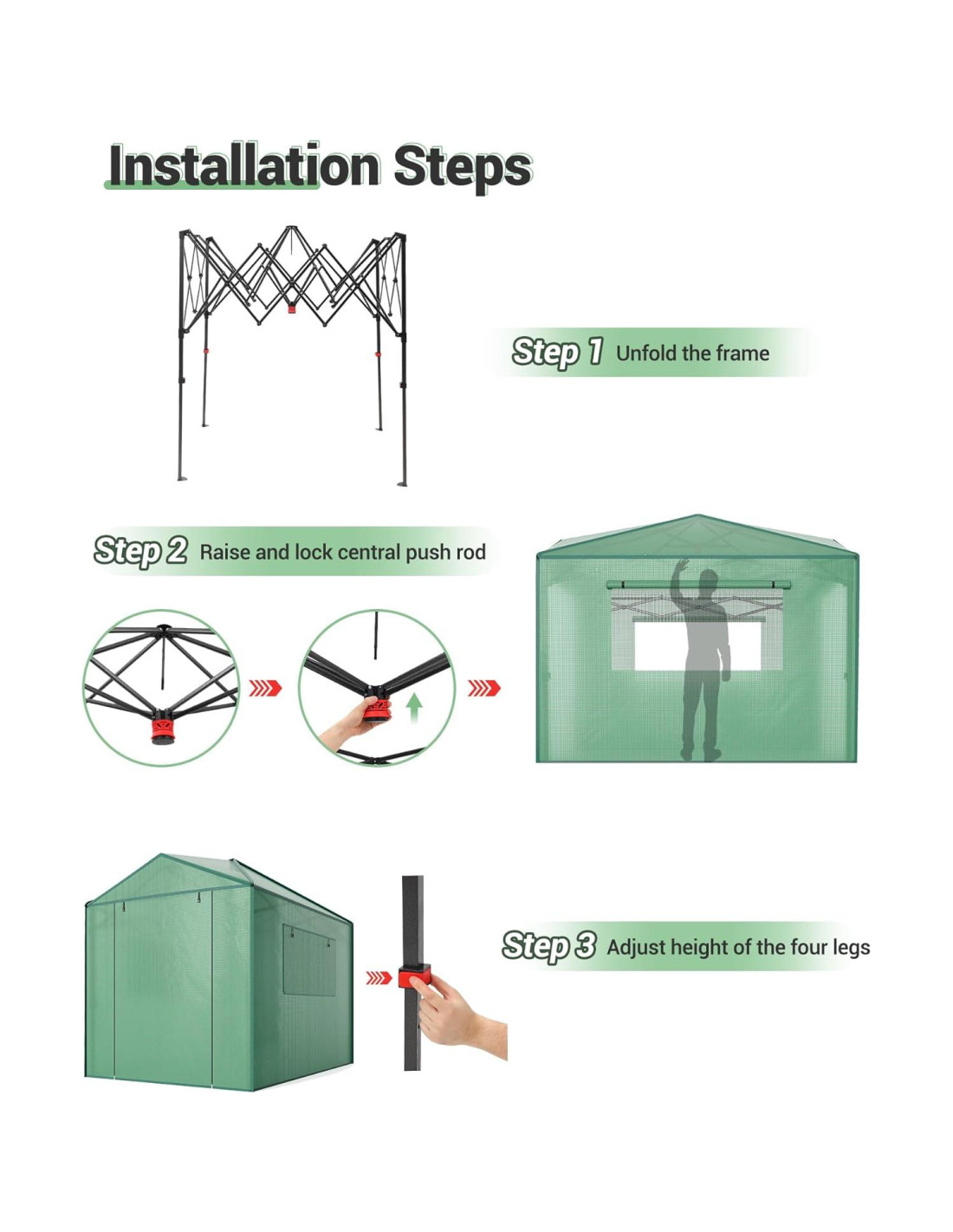 Installation Steps

Step 1 Unfold the frame

Step 2 Raise and lock central push rod

Step 3 Adjust height of the four legs