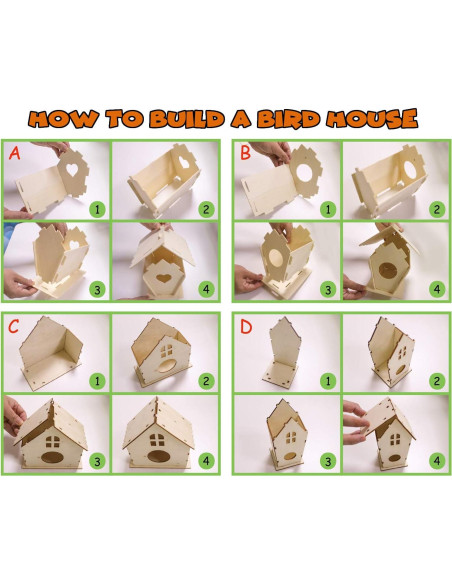 HOW TO BUILD A BIRD HOUSE

A
1
2
3
4

B
1
2
3
4

C
1
2
3
4

D
1
2
3
4