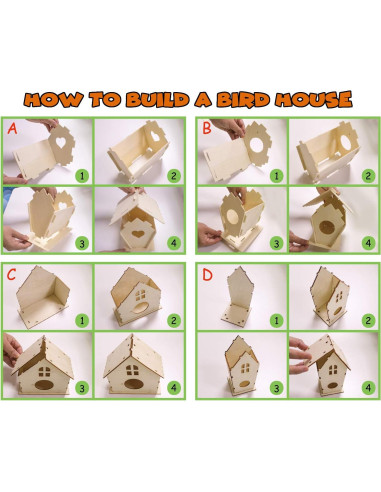 HOW TO BUILD A BIRD HOUSE

A
1
2
3
4

B
1
2
3
4

C
1
2
3
4

D
1
2
3
4