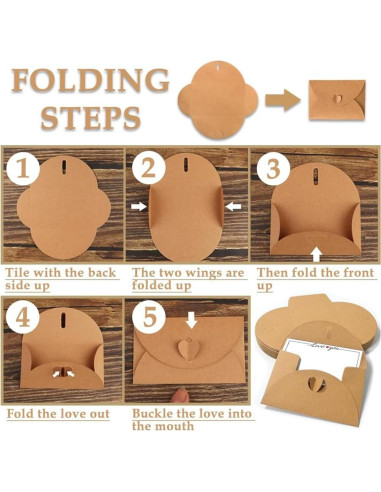 FOLDING STEPS

1
Tile with the back side up

2
The two wings are folded up

3
Then fold the front up

4
Fold the love out

5
Buckle the love into the mouth

Love you