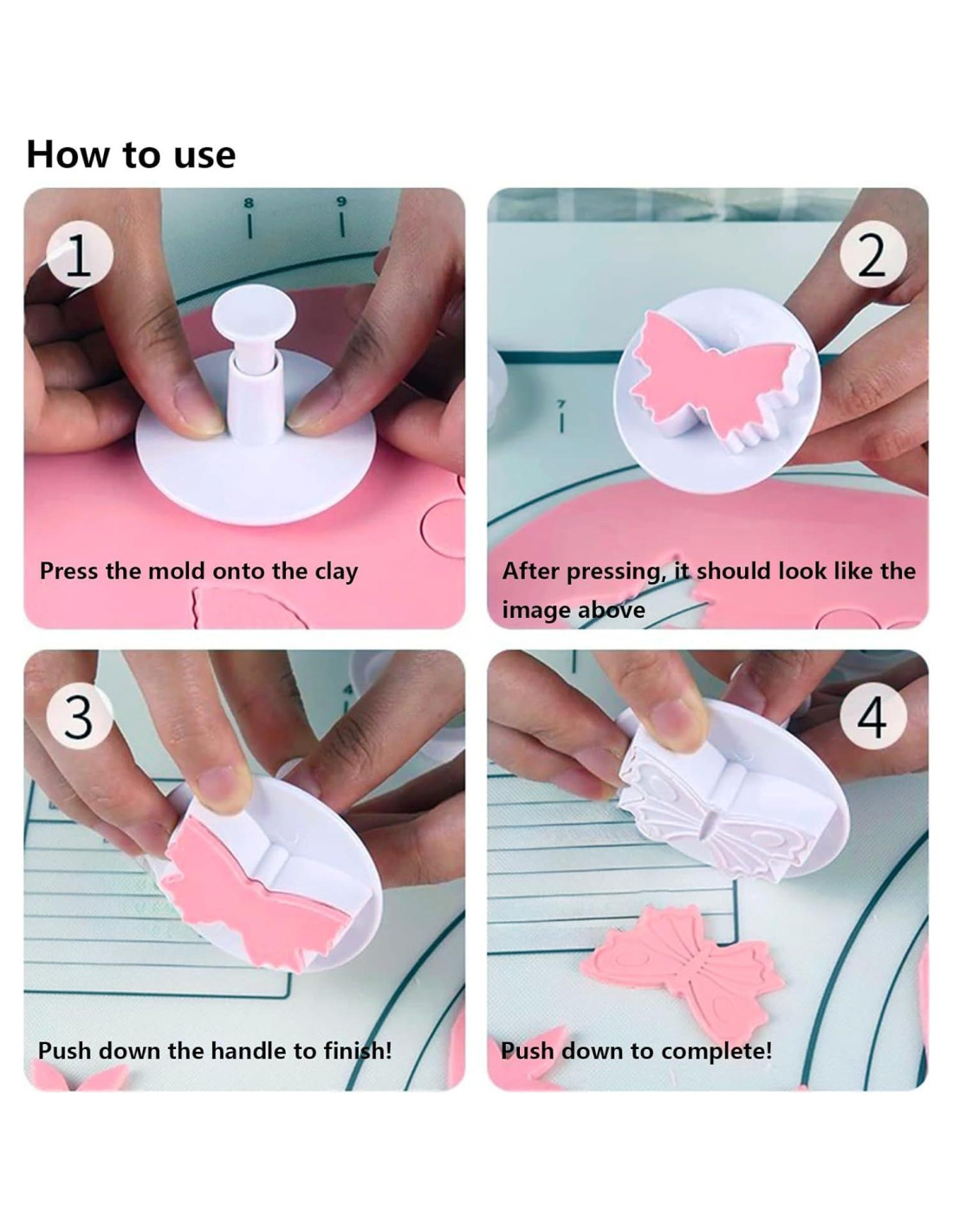 How to use

1

8 9

Press the mold onto the clay

2

7

After pressing, it should look like the image above

3

Push down the handle to finish!

4

Push down to complete!