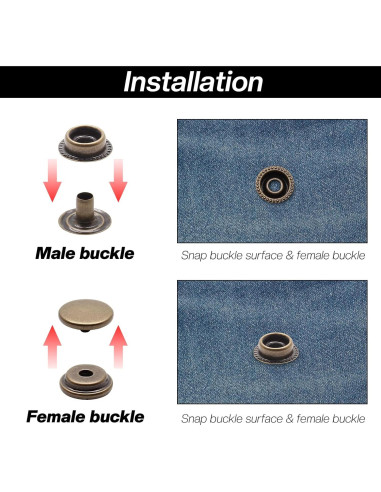 Installation

Male buckle

Snap buckle surface & female buckle

Female buckle

Snap buckle surface & female buckle