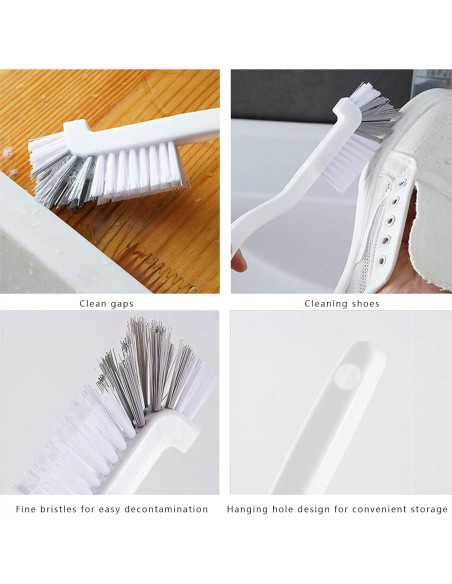 Clean gaps

Cleaning shoes

Fine bristles for easy decontamination

Hanging hole design for convenient storage