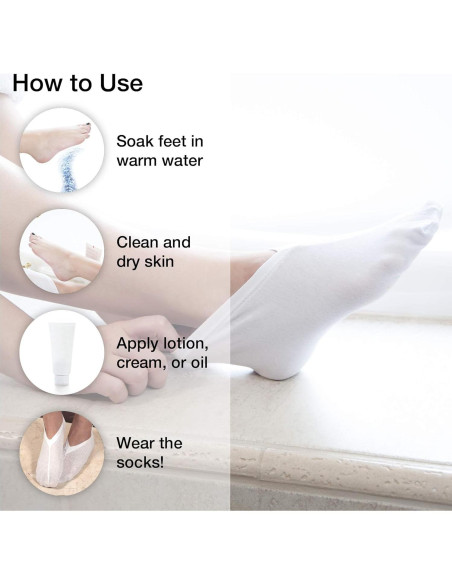 How to Use

Soak feet in warm water

Clean and dry skin

Apply lotion, cream, or oil

Wear the socks!