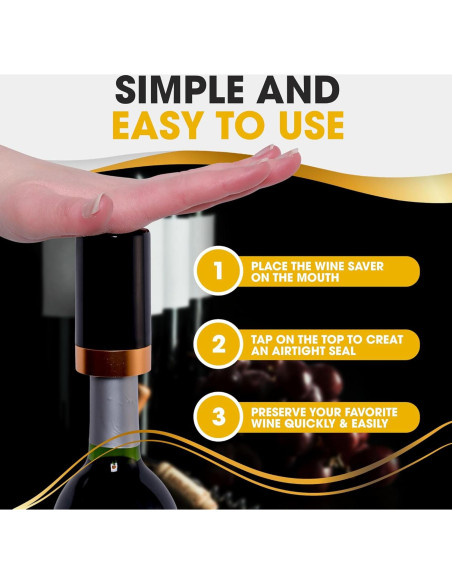 SIMPLE AND
EASY TO USE

1 PLACE THE WINE SAVER ON THE MOUTH

2 TAP ON THE TOP TO CREAT AN AIRTIGHT SEAL

3 PRESERVE YOUR FAVORITE WINE QUICKLY & EASILY