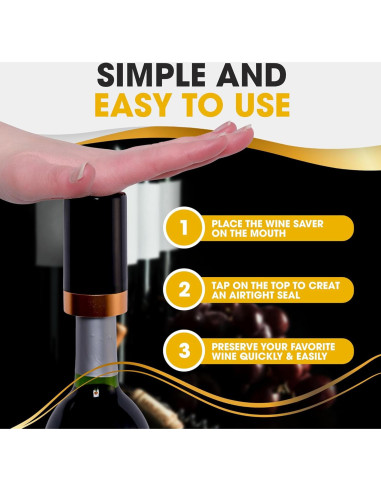 SIMPLE AND
EASY TO USE

1 PLACE THE WINE SAVER ON THE MOUTH

2 TAP ON THE TOP TO CREAT AN AIRTIGHT SEAL

3 PRESERVE YOUR FAVORITE WINE QUICKLY & EASILY