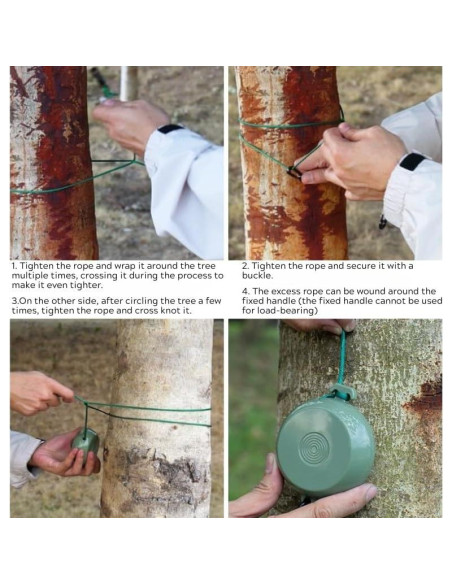 1. Tighten the rope and wrap it around the tree multiple times, crossing it during the process to make it even tighter.

3.On the other side, after circling the tree a few times, tighten the rope and cross knot it.

2. Tighten the rope and secure it with a buckle.

4. The excess rope can be wound around the fixed handle (the fixed handle cannot be used for load-bearing)