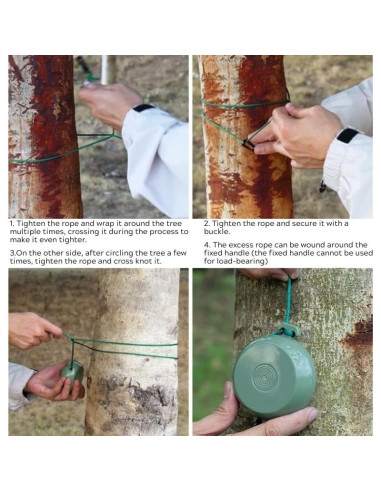 1. Tighten the rope and wrap it around the tree multiple times, crossing it during the process to make it even tighter.

3.On the other side, after circling the tree a few times, tighten the rope and cross knot it.

2. Tighten the rope and secure it with a buckle.

4. The excess rope can be wound around the fixed handle (the fixed handle cannot be used for load-bearing)