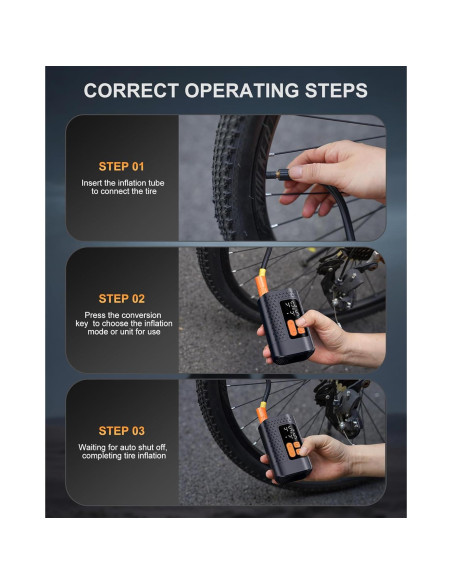 CORRECT OPERATING STEPS

STEP 01

Insert the inflation tube to connect the tire

STEP 02

Press the conversion key to choose the inflation mode or unit for use

STEP 03

Waiting for auto shut off, completing tire inflation