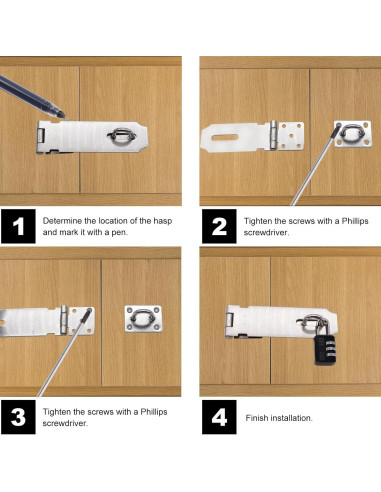 1 Determine the location of the hasp and mark it with a pen.

2 Tighten the screws with a Phillips screwdriver.

3 Tighten the screws with a Phillips screwdriver.

4 Finish installation.