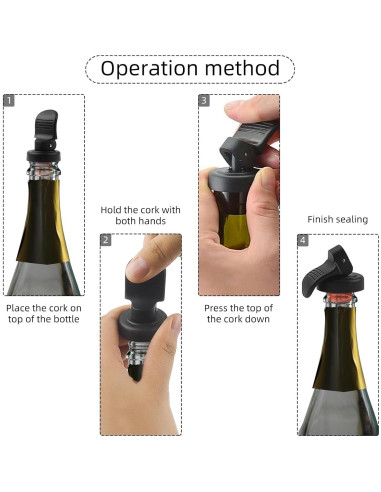 Operation method

1

Place the cork on top of the bottle

Hold the cork with both hands

2

3

Press the top of the cork down

Finish sealing

4